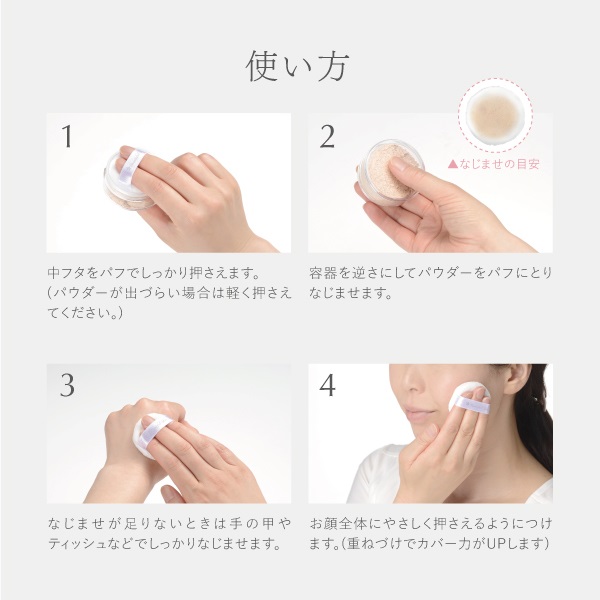 使い方

1

中フタをパフでしっかり押さえます。(パウダーが出づらい場合は軽く押さえてください。)

2

▲なじませの目安

容器を逆さにしてパウダーをパフにとりなじませます。

3

なじませが足りないときは手の甲やティッシュなどでしっかりなじませます。

4

お顔全体にやさしく押さえるようにつけます。(重ねづけでカバー力がUPします)